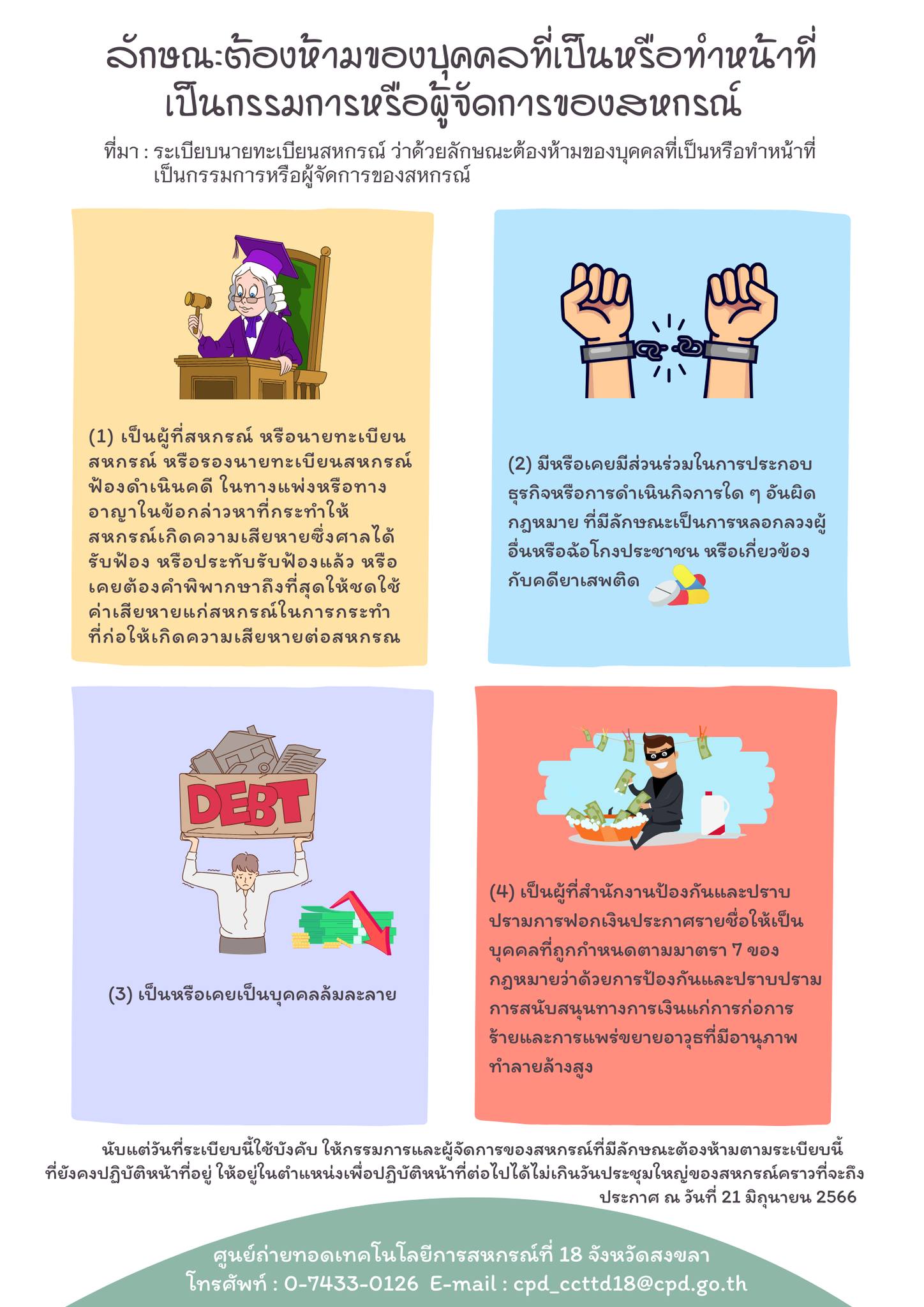 ลักษณะต้องห้ามของบุคคลที่เป็นหรือทำหน้าที่เป็นกรรมการหรือผู้จัดการของสหกรณ์

ที่มา : ระเบียบนายทะเบียนสหกรณ์ ว่าด้วยลักษณะต้องห้ามของบุคคลที่เป็นหรือทำหน้าที่เป็นกรรมการหรือผู้จัดการของสหกรณ์

(1) เป็นผู้ที่สหกรณ์ หรือนายทะเบียนสหกรณ์ หรือรองนายทะเบียนสหกรณ์ ฟ้องดำเนินคดี ในทางแพ่งหรือทางอาญาในข้อกล่าวหาที่กระทำให้สหกรณ์เกิดความเสียหายซึ่งศาลได้รับฟ้อง หรือประทับรับฟ้องแล้ว หรือเคยต้องคำพิพากษาถึงที่สุดให้ชดใช้ค่าเสียหายแก่สหกรณ์ในการกระทำที่ก่อให้เกิดความเสียหายต่อสหกรณ

(2) มีหรือเคยมีส่วนร่วมในการประกอบธุรกิจหรือการดำเนินกิจการใด ๆ อันผิดกฎหมาย ที่มีลักษณะเป็นการหลอกลวงผู้อื่นหรือฉ้อโกงประชาชน หรือเกี่ยวข้องกับคดียาเสพติด

DEBT

(3) เป็นหรือเคยเป็นบุคคลล้มละลาย

(4) เป็นผู้ที่สำนักงานป้องกันและปราบปรามการฟอกเงินประกาศรายชื่อให้เป็นบุคคลที่ถูกกำหนดตามมาตรา 7 ของกฎหมายว่าด้วยการป้องกันและปราบปรามการสนับสนุนทางการเงินแก่การก่อการร้ายและการแพร่ขยายอาวุธที่มีอานุภาพทำลายล้างสูง

นับแต่วันที่ระเบียบนี้ใช้บังคับ ให้กรรมการและผู้จัดการของสหกรณ์ที่มีลักษณะต้องห้ามตามระเบียบนี้ที่ยังคงปฏิบัติหน้าที่อยู่ ให้อยู่ในตำแหน่งเพื่อปฏิบัติหน้าที่ต่อไปได้ไม่เกินวันประชุมใหญ่ของสหกรณ์คราวที่จะถึง
ประกาศ ณ วันที่ 21 มิถุนายน 2566

ศูนย์ถ่ายทอดเทคโนโลยีการสหกรณ์ที่ 18 จังหวัดสงขลา
โทรศัพท์ : 0-7433-0126 E-mail : cpd_ccttd18@cpd.go.th